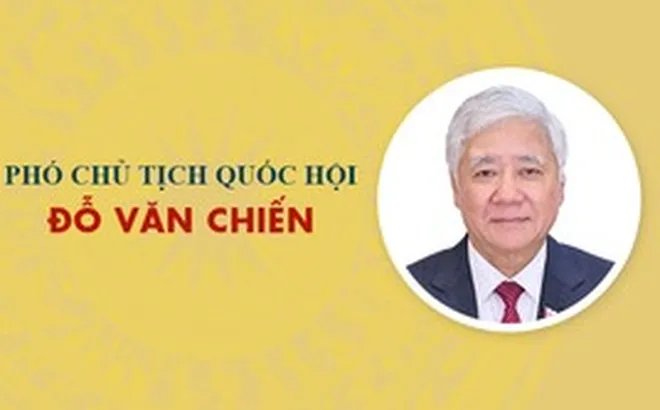 PHÓ CHỦ TỊCH QUỐC HỘI
ĐỖ VĂN CHIẾN